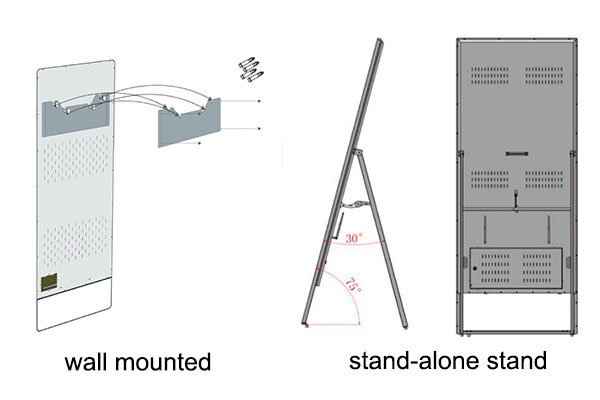 30°

75°

wall mounted

stand-alone stand